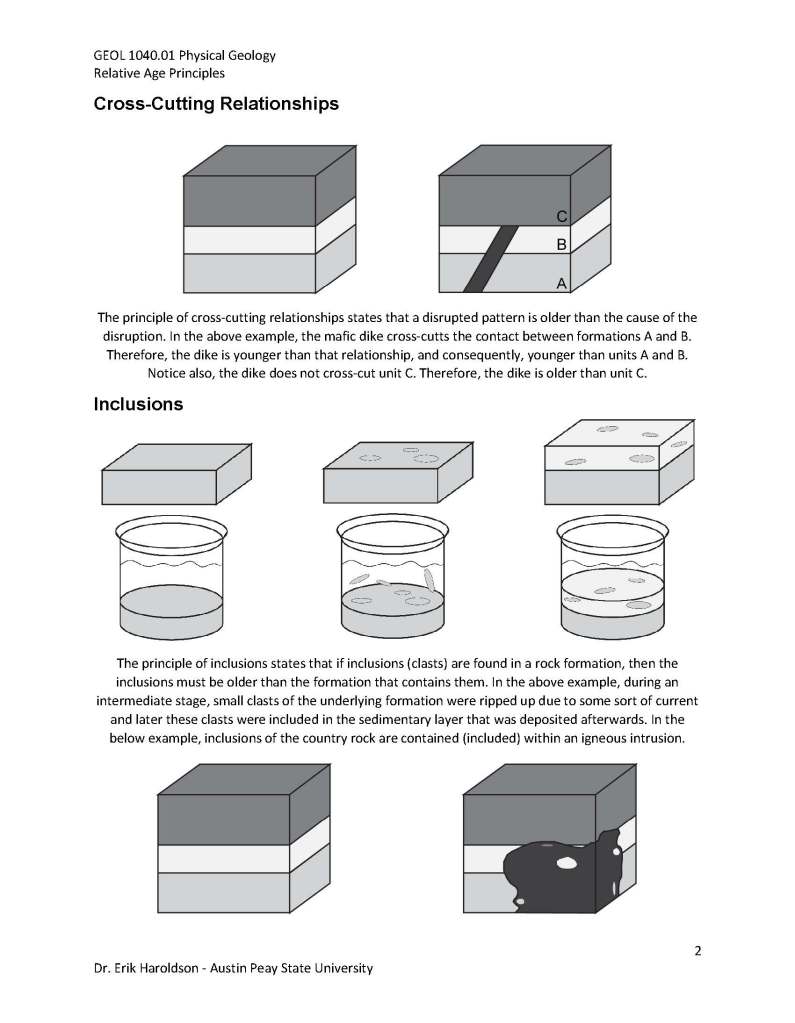 GEOL 1040.01 Physical Geology
Relative Age Principles

Cross-Cutting Relationships

C
B
A

The principle of cross-cutting relationships states that a disrupted pattern is older than the cause of the disruption. In the above example, the mafic dike cross-cutts the contact between formations A and B. Therefore, the dike is younger than that relationship, and consequently, younger than units A and B. Notice also, the dike does not cross-cut unit C. Therefore, the dike is older than unit C.

Inclusions

The principle of inclusions states that if inclusions (clasts) are found in a rock formation, then the inclusions must be older than the formation that contains them. In the above example, during an intermediate stage, small clasts of the underlying formation were ripped up due to some sort of current and later these clasts were included in the sedimentary layer that was deposited afterwards. In the below example, inclusions of the country rock are contained (included) within an igneous intrusion.

2

Dr. Erik Haroldson - Austin Peay State University